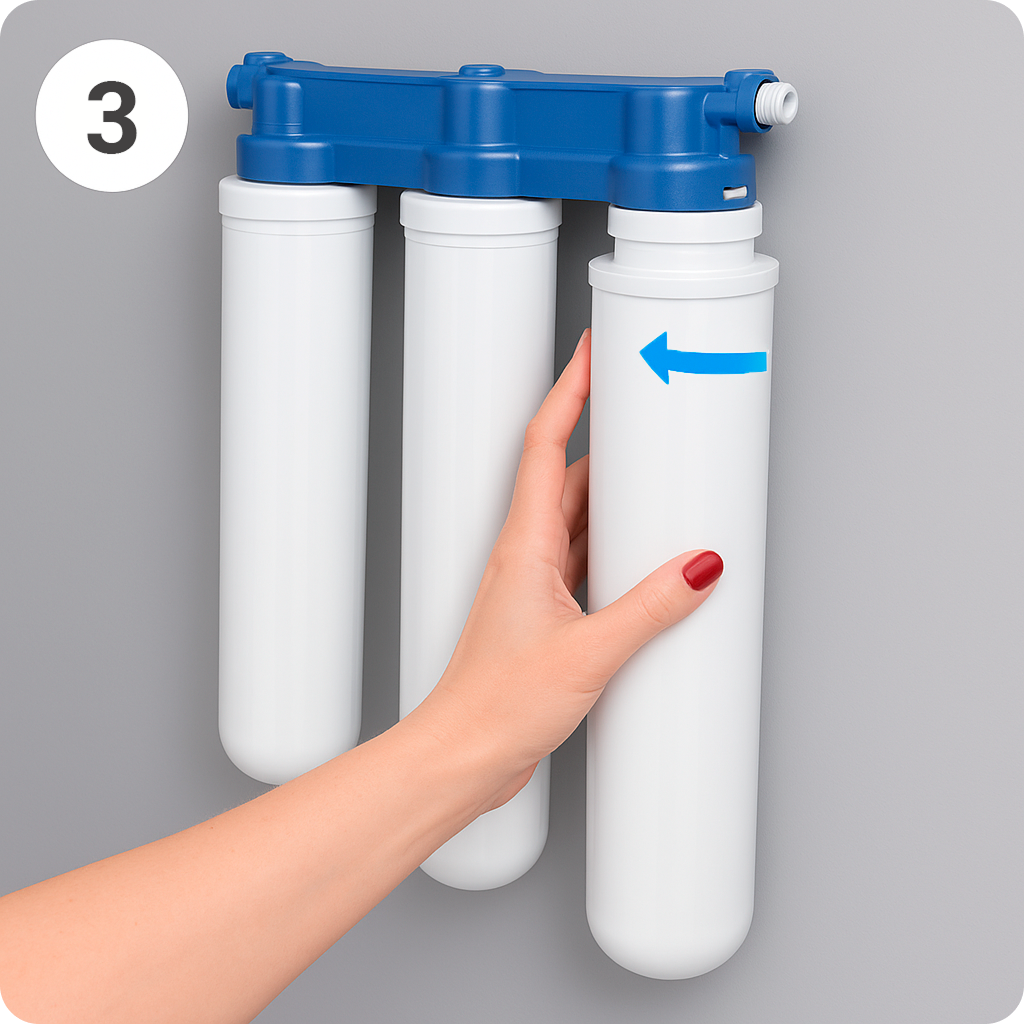 3